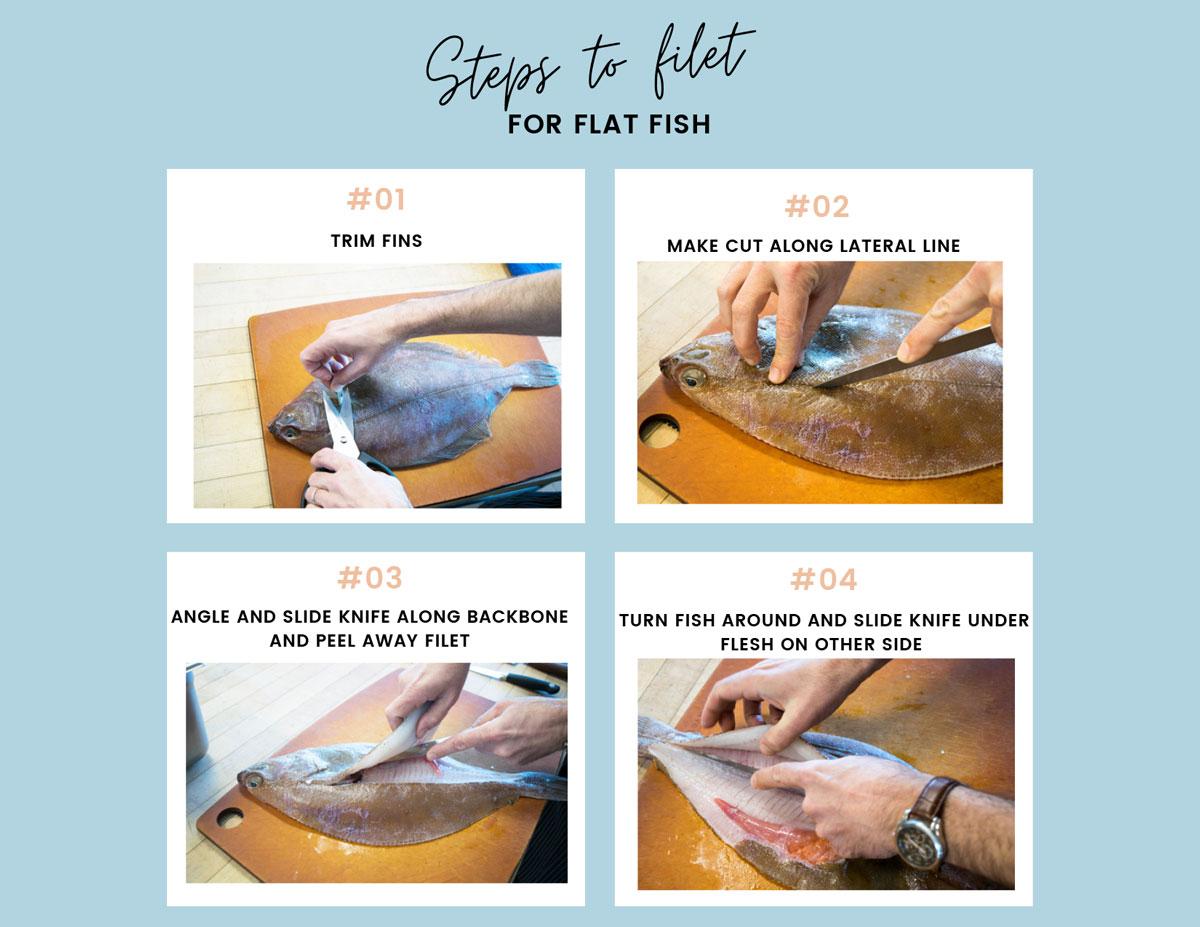 Steps to filet
FOR FLAT FISH

#01
TRIM FINS

#02
MAKE CUT ALONG LATERAL LINE

#03
ANGLE AND SLIDE KNIFE ALONG BACKBONE AND PEEL AWAY FILET

#04
TURN FISH AROUND AND SLIDE KNIFE UNDER FLESH ON OTHER SIDE